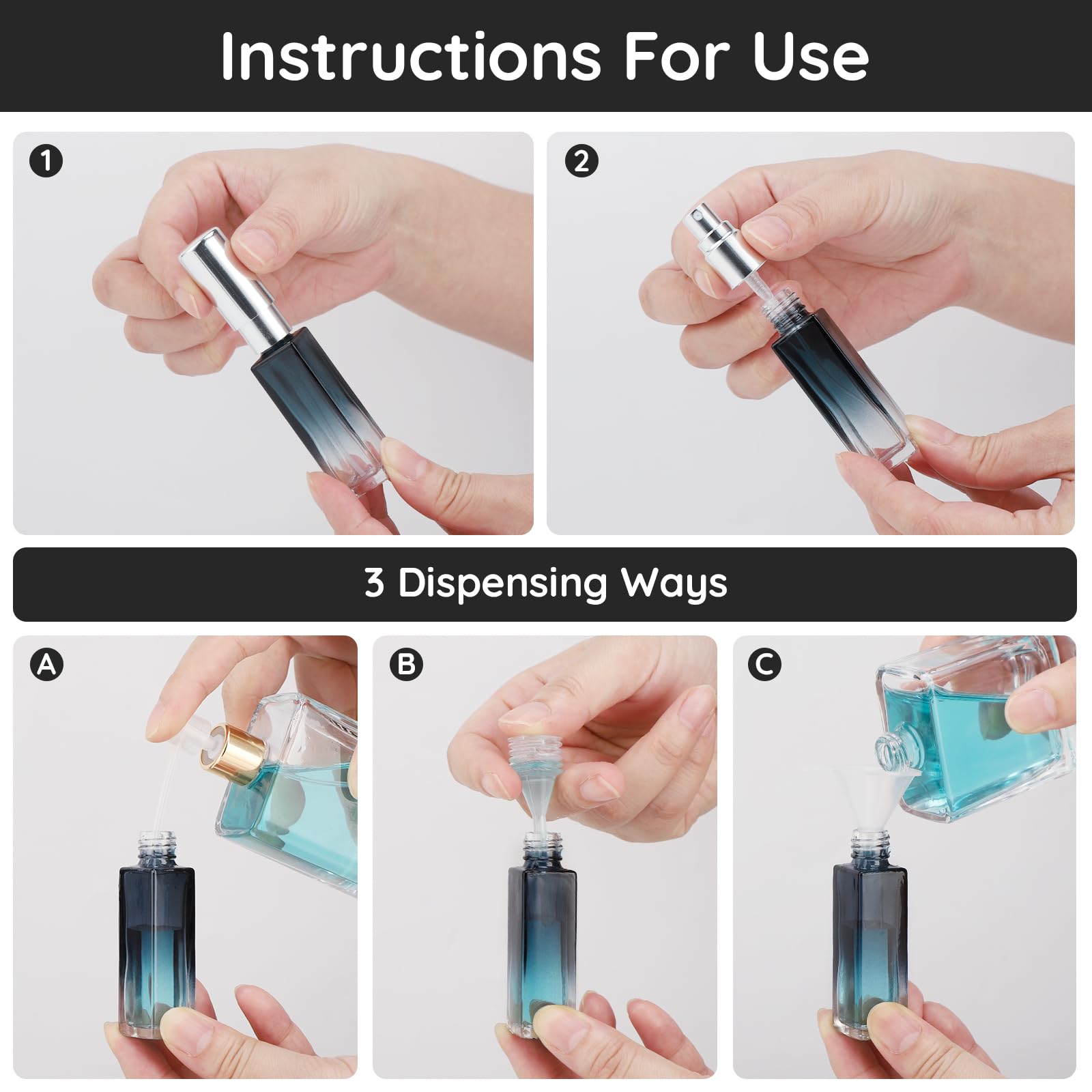 Instructions For Use

1

2

3 Dispensing Ways

A

B

C